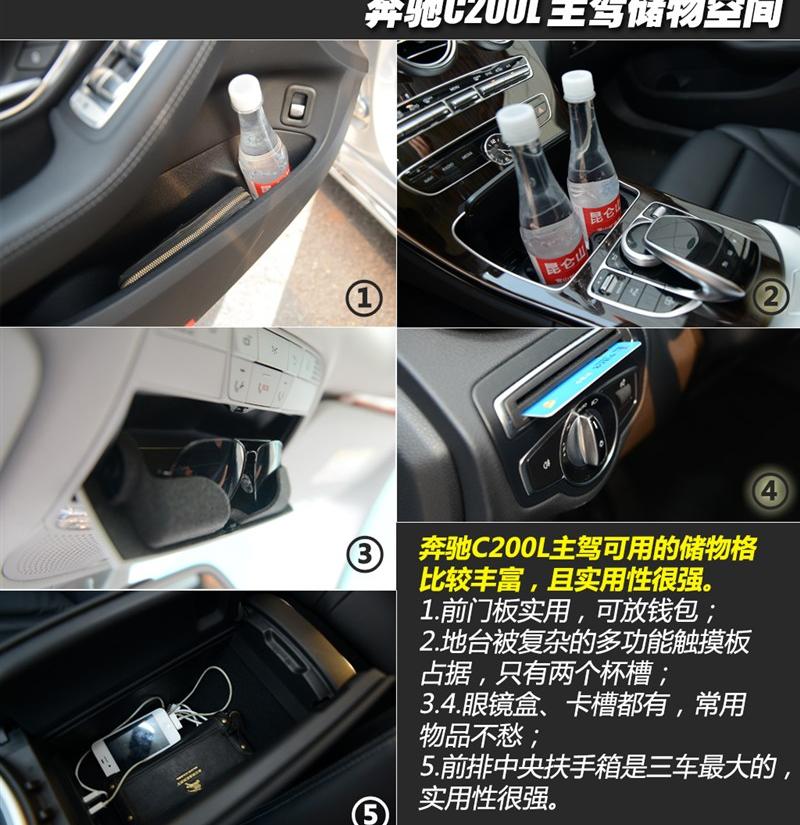 奔驰C200L主驾储物空间

①

昆仑山

昆仑山

②

③

④

奔驰C200L主驾可用的储物格比较丰富，且实用性很强。
1.前门板实用，可放钱包；
2.地台被复杂的多功能触摸板占据，只有两个杯槽；
3.4.眼镜盒、卡槽都有，常用物品不愁；
5.前排中央扶手箱是三车最大的，实用性很强。

⑤